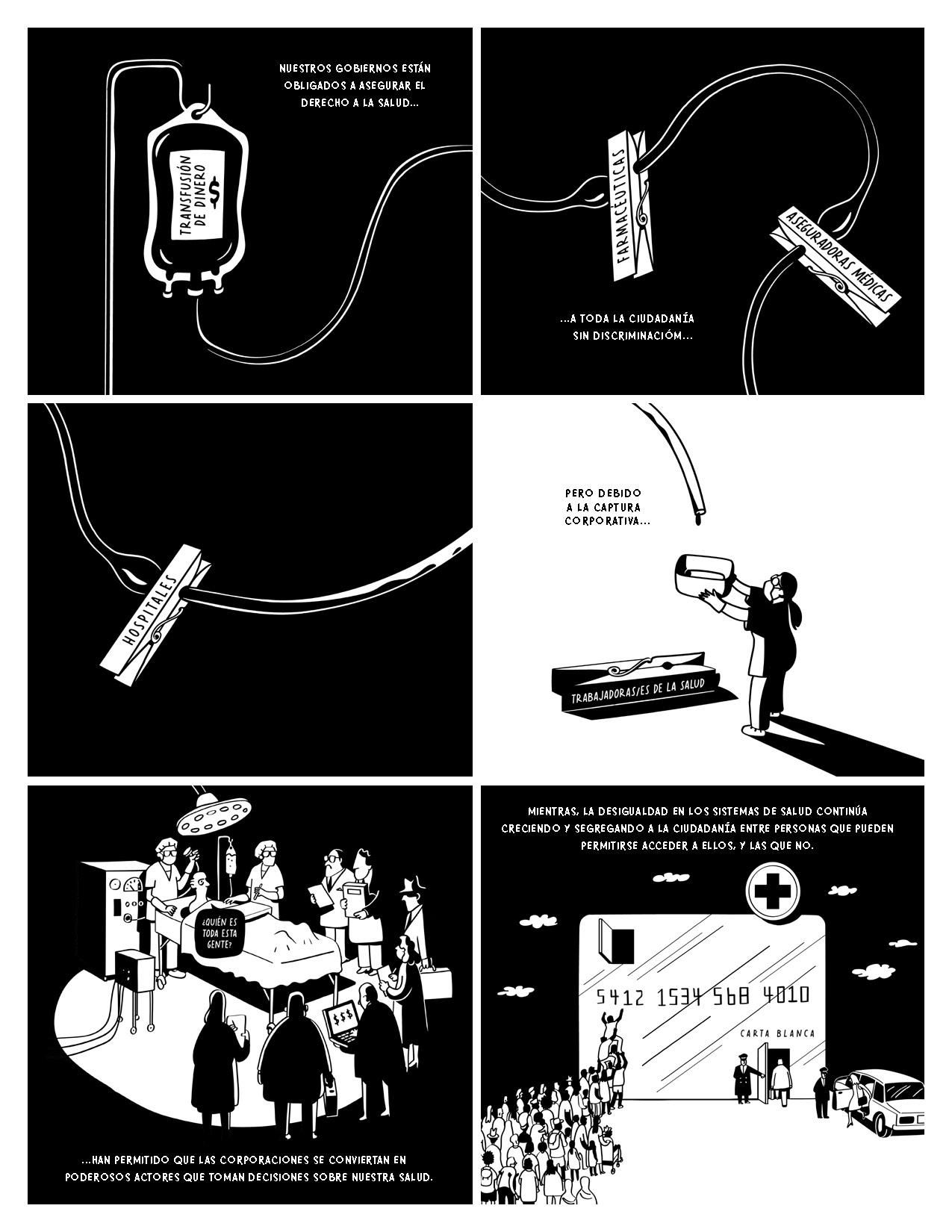 NUESTROS GOBIERNOS ESTÁN OBLIGADOS A ASEGURAR EL DERECHO A LA SALUD...

TRANSFUSIÓN DE DINERO $

FARMACÉUTICAS

ASEGURADORAS MÉDICAS

...A TODA LA CIUDADANÍA SIN DISCRIMINACIÓM...

HOSPITALES

PERO DEBIDO A LA CAPTURA CORPORATIVA...

TRABAJADORAS/ES DE LA SALUD

¿QUIÉN ES TODA ESTA GENTE?

$$$

...HAN PERMITIDO QUE LAS CORPORACIONES SE CONVIERTAN EN PODEROSOS ACTORES QUE TOMAN DECISIONES SOBRE NUESTRA SALUD.

MIENTRAS, LA DESIGUALDAD EN LOS SISTEMAS DE SALUD CONTINÚA CRECIENDO Y SEGREGANDO A LA CIUDADANÍA ENTRE PERSONAS QUE PUEDEN PERMITIRSE ACCEDER A ELLOS, Y LAS QUE NO.

5412 1534 568 4010

CARTA BLANCA