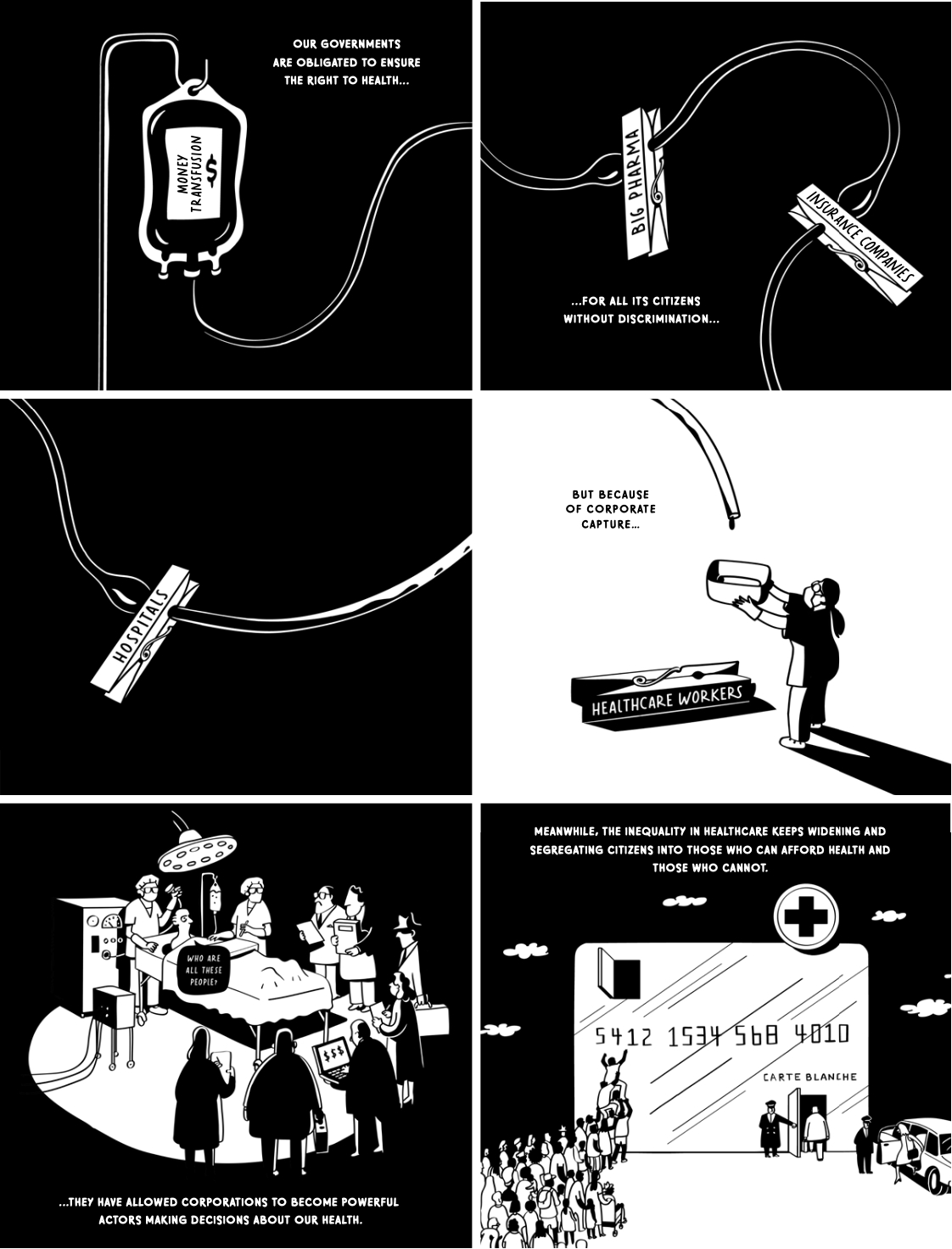 OUR GOVERNMENTS ARE OBLIGATED TO ENSURE THE RIGHT TO HEALTH...

MONEY TRANSFUSION

$

BIG PHARMA

INSURANCE COMPANIES

...FOR ALL ITS CITIZENS WITHOUT DISCRIMINATION...

HOSPITALS

BUT BECAUSE OF CORPORATE CAPTURE...

HEALTHCARE WORKERS

WHO ARE ALL THESE PEOPLE?

$$$

...THEY HAVE ALLOWED CORPORATIONS TO BECOME POWERFUL ACTORS MAKING DECISIONS ABOUT OUR HEALTH.

MEANWHILE, THE INEQUALITY IN HEALTHCARE KEEPS WIDENING AND SEGREGATING CITIZENS INTO THOSE WHO CAN AFFORD HEALTH AND THOSE WHO CANNOT.

5412 1534 568 4010

CARTE BLANCHE